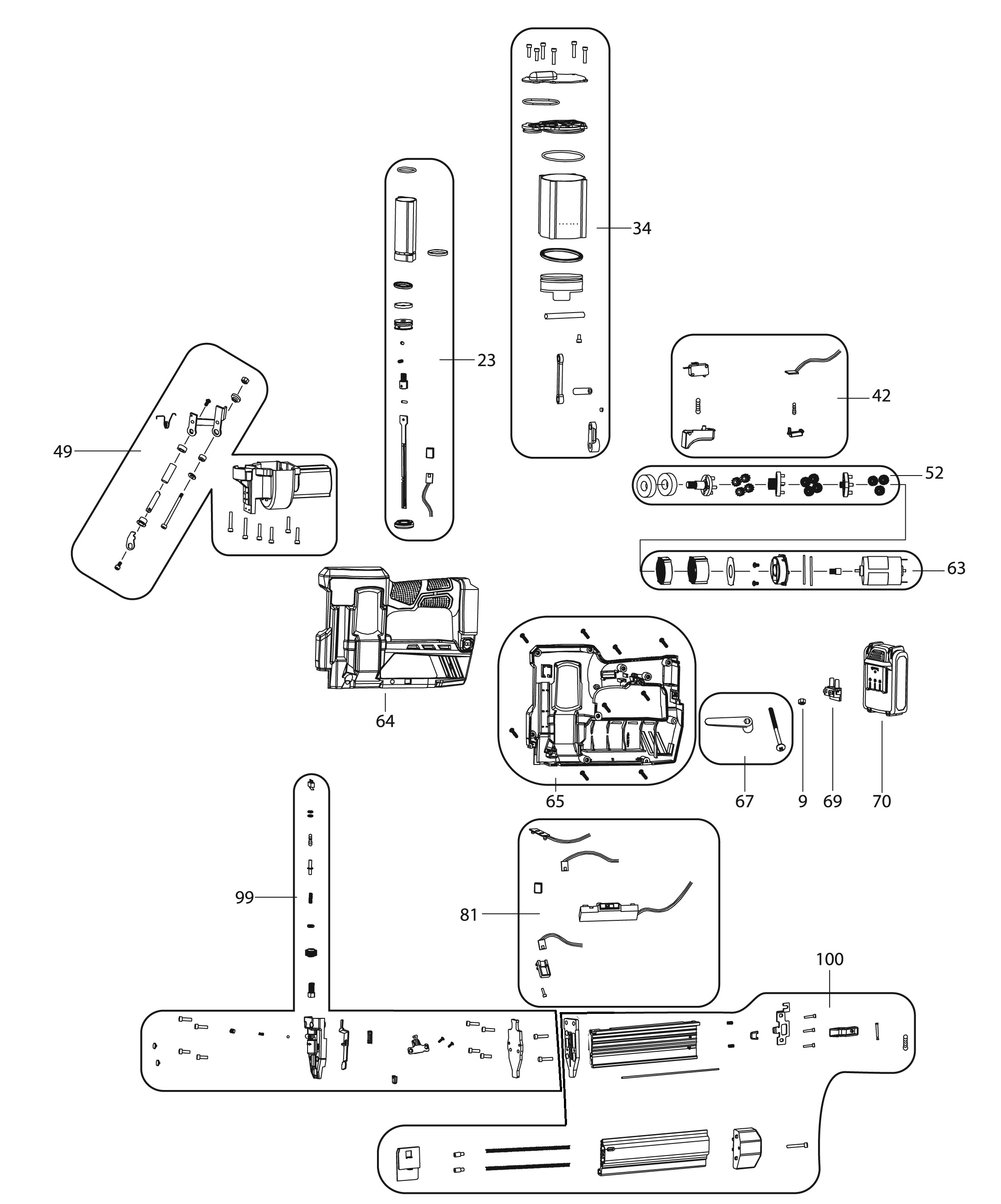 34

23

42

49

52

63

64

65

67

9

69

70

99

81

100